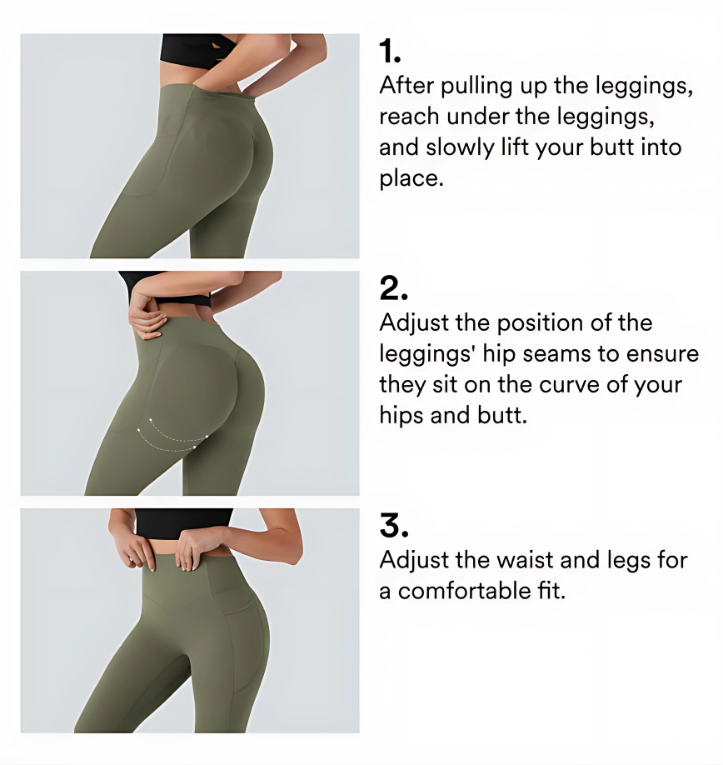 1.
After pulling up the leggings, reach under the leggings, and slowly lift your butt into place.

2.
Adjust the position of the leggings' hip seams to ensure they sit on the curve of your hips and butt.

3.
Adjust the waist and legs for a comfortable fit.